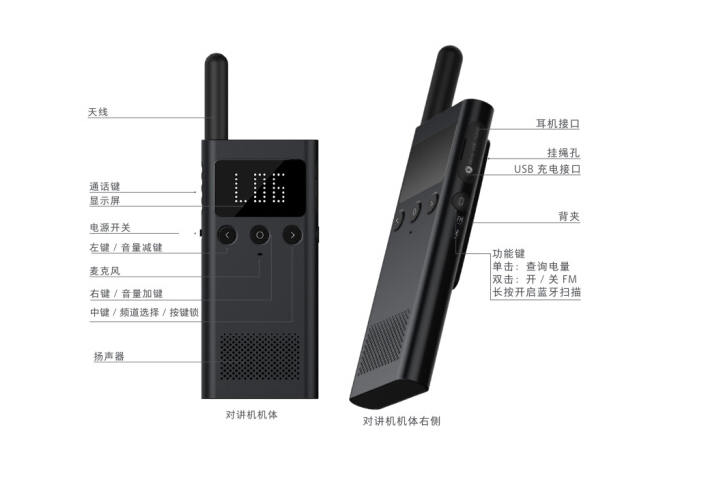 天线

通话键
显示屏

电源开关

左键 / 音量减键

麦克风

右键 / 音量加键

中键 / 频道选择 / 按键锁

扬声器

L06

对讲机机体

耳机接口

挂绳孔
USB 充电接口

背夹

FM

功能键
单击：查询电量
双击：开 / 关 FM
长按开启蓝牙扫描

对讲机机体右侧