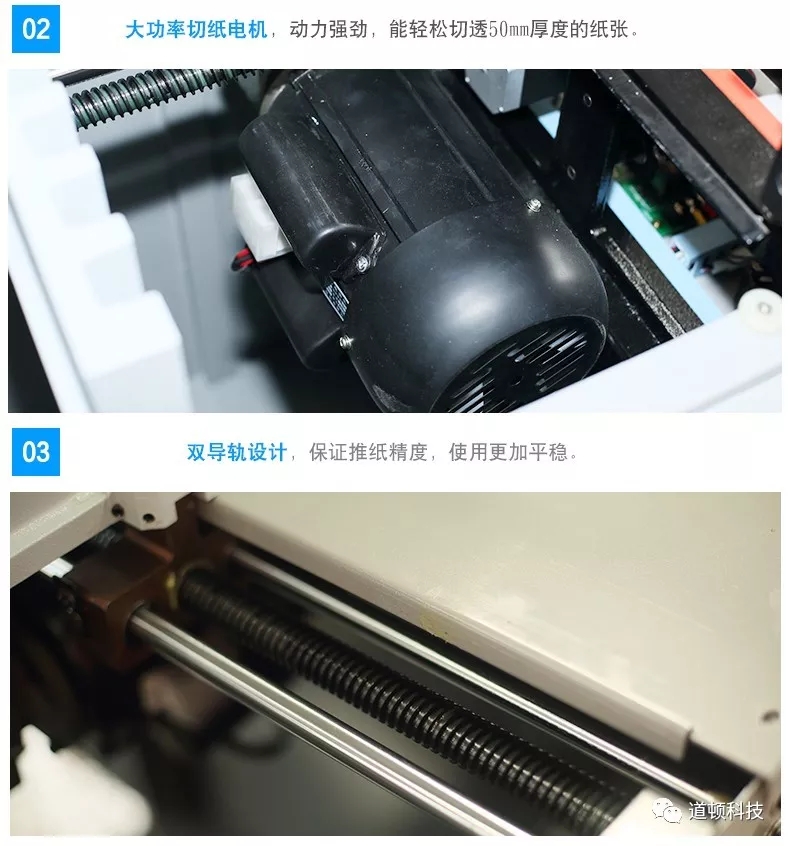 02

大功率切纸电机，动力强劲，能轻松切透50mm厚度的纸张。

03

双导轨设计，保证推纸精度，使用更加平稳。

道顿科技