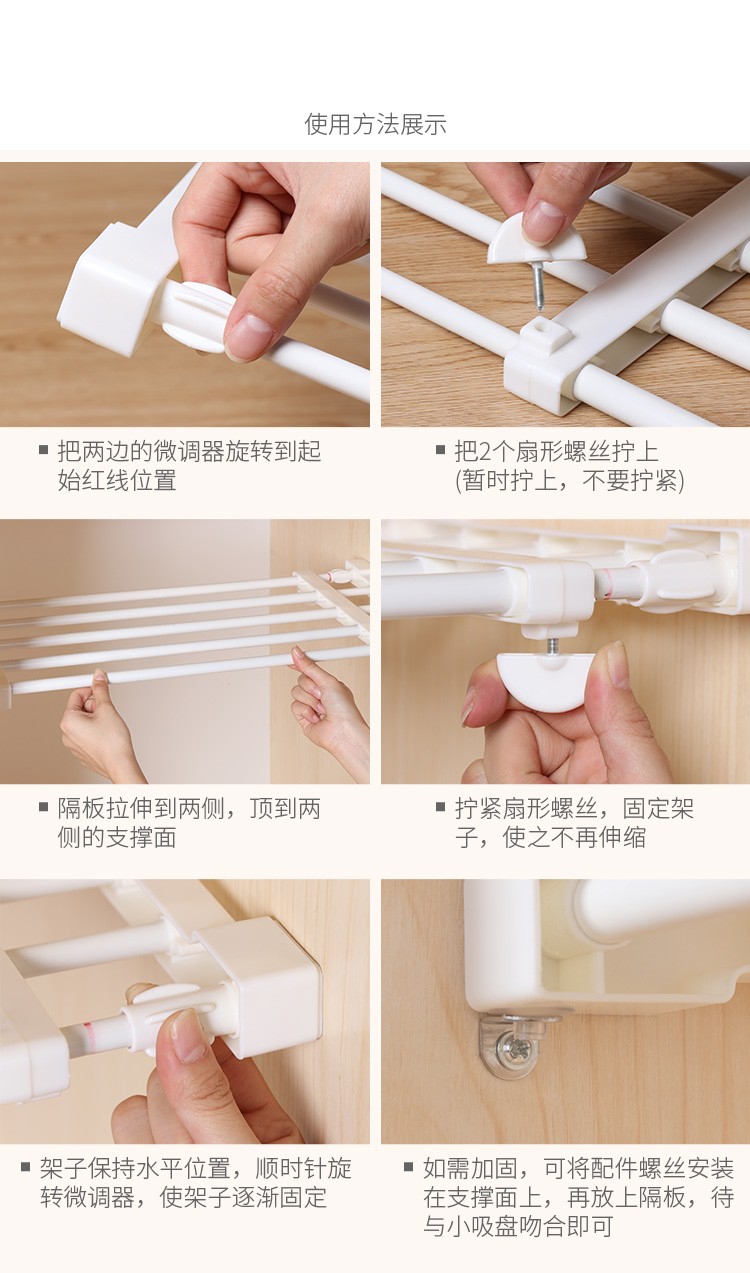 使用方法展示

■ 把两边的微调器旋转到起始红线位置

■ 把2个扇形螺丝拧上 (暂时拧上，不要拧紧)

■ 隔板拉伸到两侧，顶到两侧的支撑面

■ 拧紧扇形螺丝，固定架子，使之不再伸缩

■ 架子保持水平位置，顺时针旋转微调器，使架子逐渐固定

■ 如需加固，可将配件螺丝安装在支撑面上，再放上隔板，待与小吸盘吻合即可