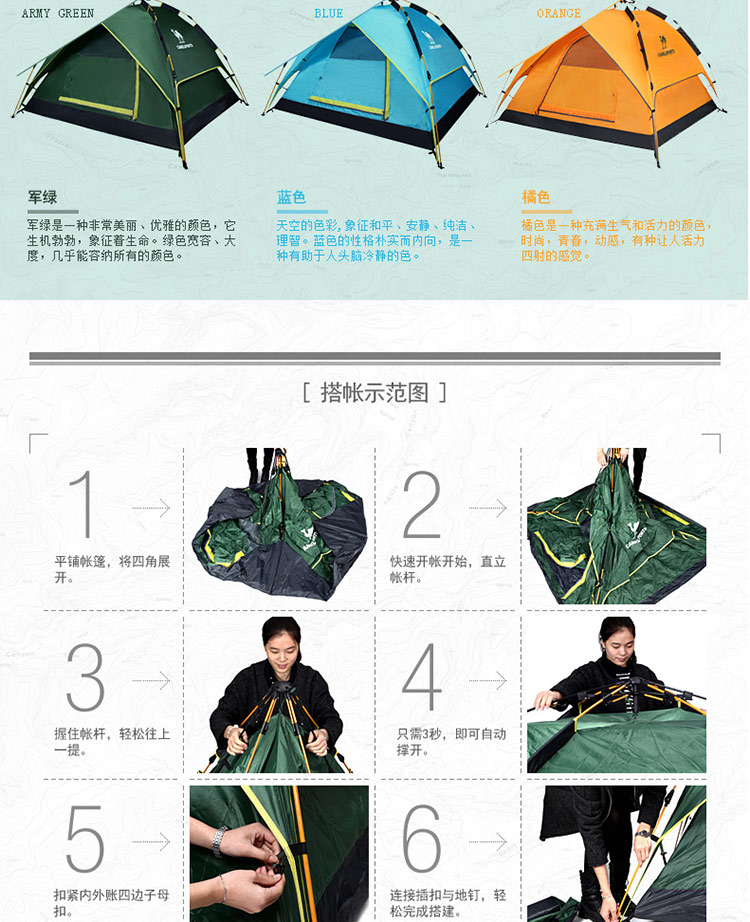 ARMY GREEN

BLUE

ORANGE

军绿

军绿是一种非常美丽、优雅的颜色，它生机勃勃，象征着生命。绿色宽容、大度，几乎能容纳所有的颜色。

蓝色

天空的色彩，象征和平、安静、纯洁、理智。蓝色的性格朴实而内向，是一种有助于人头脑冷静的色。

橘色

橘色是一种充满生气和活力的颜色，时尚，青春，动感，有种让人活力四射的感觉。

[ 搭帐示范图 ]

1

平铺帐篷，将四角展开。

2

快速开帐开始，直立帐杆。

3

握住帐杆，轻松往上一提。

4

只需3秒，即可自动撑开。

5

扣紧内外账四边子母扣。

6

连接插扣与地钉，轻松完成搭建。