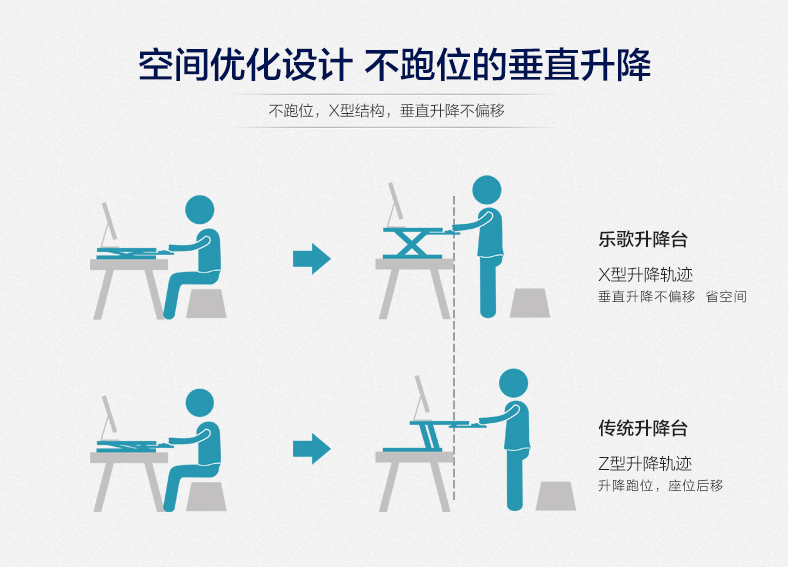 空间优化设计 不跑位的垂直升降

不跑位，X型结构，垂直升降不偏移

乐歌升降台

X型升降轨迹
垂直升降不偏移 省空间

传统升降台

Z型升降轨迹
升降跑位，座位后移