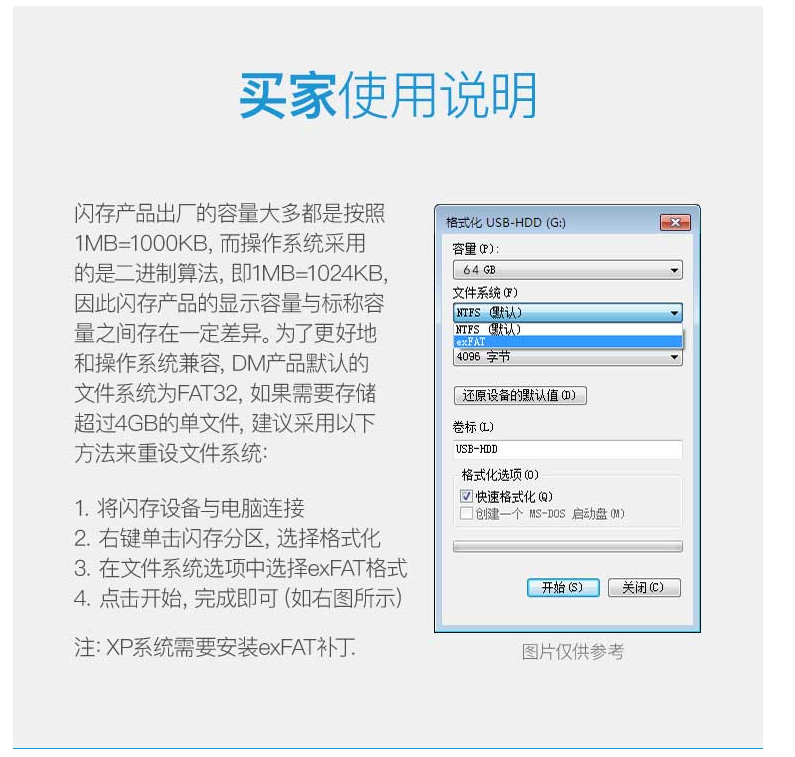 买家使用说明

闪存产品出厂的容量大多都是按照1MB=1000KB, 而操作系统采用的是二进制算法, 即1MB=1024KB, 因此闪存产品的显示容量与标称容量之间存在一定差异。为了更好地和操作系统兼容, DM产品默认的文件系统为FAT32, 如果需要存储超过4GB的单文件, 建议采用以下方法来重设文件系统:

1. 将闪存设备与电脑连接
2. 右键单击闪存分区, 选择格式化
3. 在文件系统选项中选择exFAT格式
4. 点击开始, 完成即可 (如右图所示)

注: XP系统需要安装exFAT补丁.

格式化 USB-HDD (G:)
容量(P):
64 GB
文件系统(F)
NTFS (默认)
NTFS (默认)
exFAT
4096 字节
还原设备的默认值(D)
卷标(L)
USB-HDD
格式化选项(O)
快速格式化(Q)
创建一个 MS-DOS 启动盘(M)
开始(S)
关闭(C)

图片仅供参考