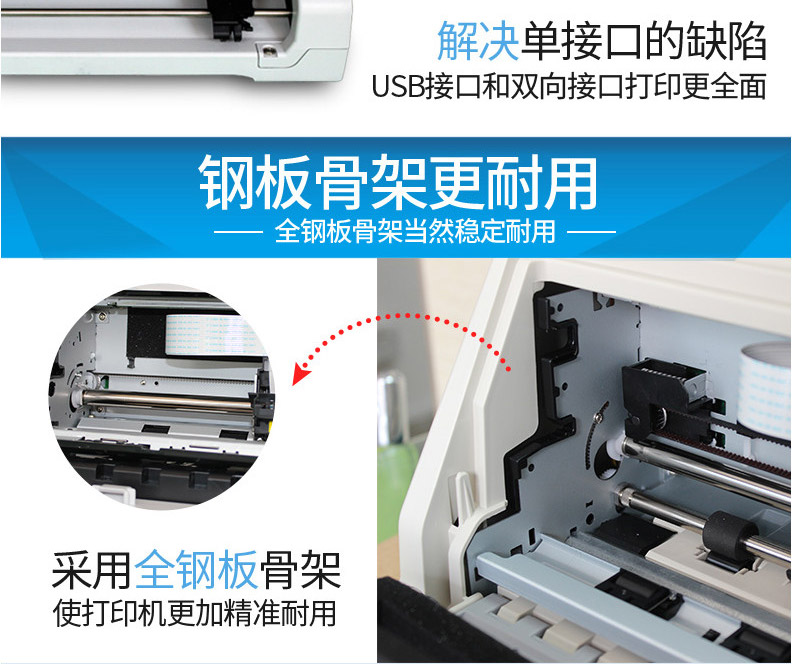 解决单接口的缺陷
USB接口和双向接口打印更全面

钢板骨架更耐用
—— 全钢板骨架当然稳定耐用 ——

采用全钢板骨架
使打印机更加精准耐用