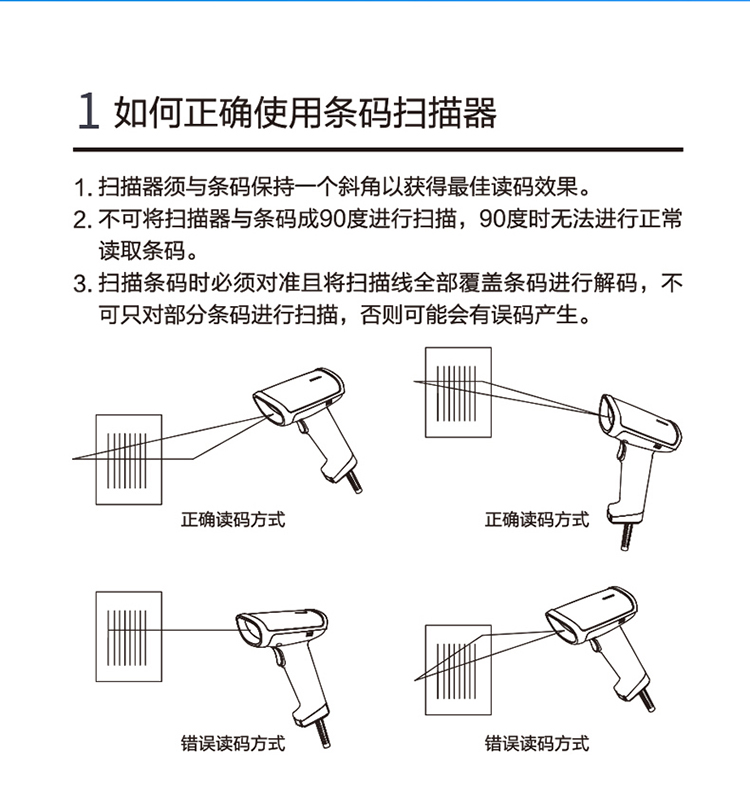 1 如何正确使用条码扫描器

1. 扫描器须与条码保持一个斜角以获得最佳读码效果。
2. 不可将扫描器与条码成90度进行扫描，90度时无法进行正常读取条码。
3. 扫描条码时必须对准且将扫描线全部覆盖条码进行解码，不可只对部分条码进行扫描，否则可能会有误码产生。

正确读码方式

正确读码方式

错误读码方式

错误读码方式