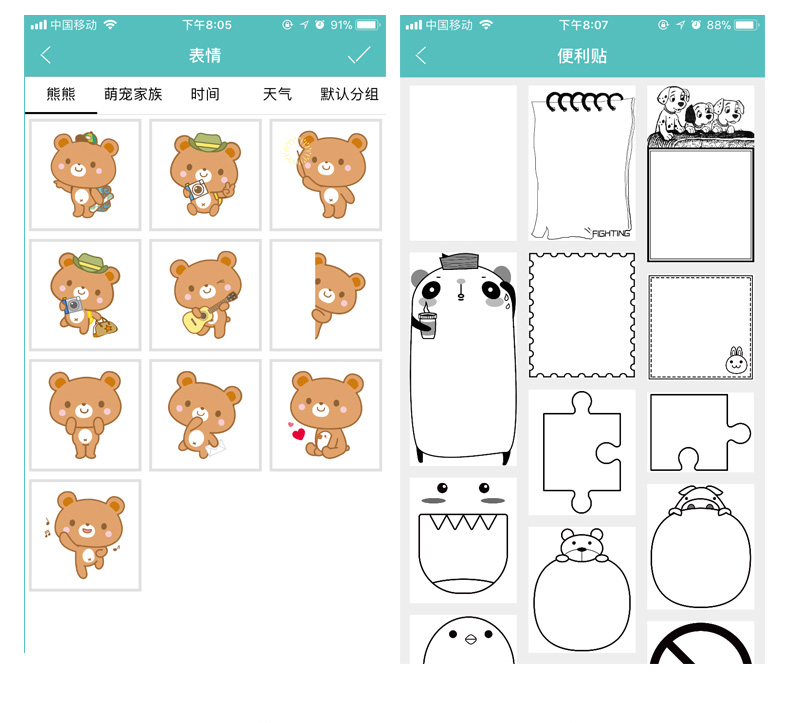 中国移动 下午8:05 91%

表情

熊熊 萌宠家族 时间 天气 默认分组

中国移动 下午8:07 88%

便利贴

FIGHTING