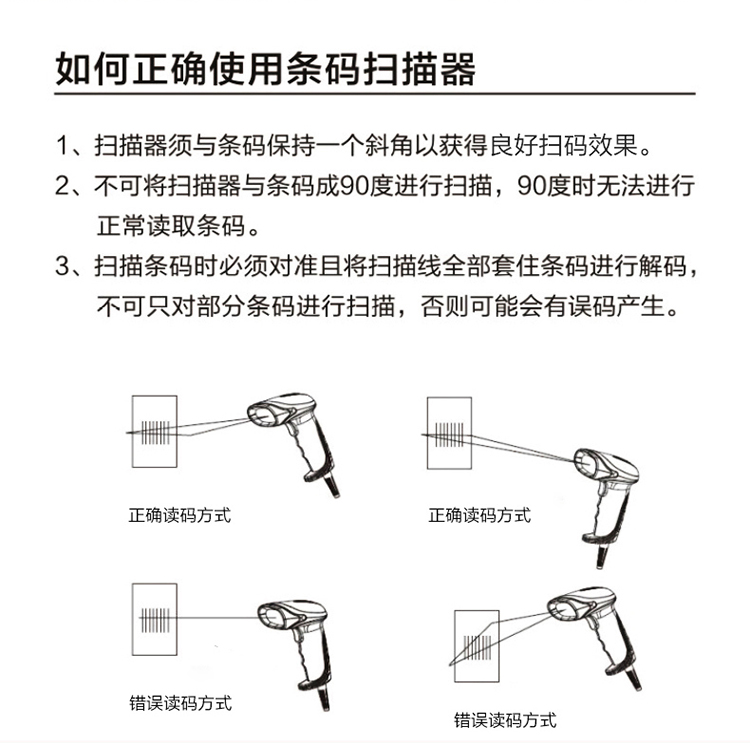 如何正确使用条码扫描器

1、扫描器须与条码保持一个斜角以获得良好扫码效果。
2、不可将扫描器与条码成90度进行扫描，90度时无法进行正常读取条码。
3、扫描条码时必须对准且将扫描线全部套住条码进行解码，不可只对部分条码进行扫描，否则可能会有误码产生。

正确读码方式

正确读码方式

错误读码方式

错误读码方式