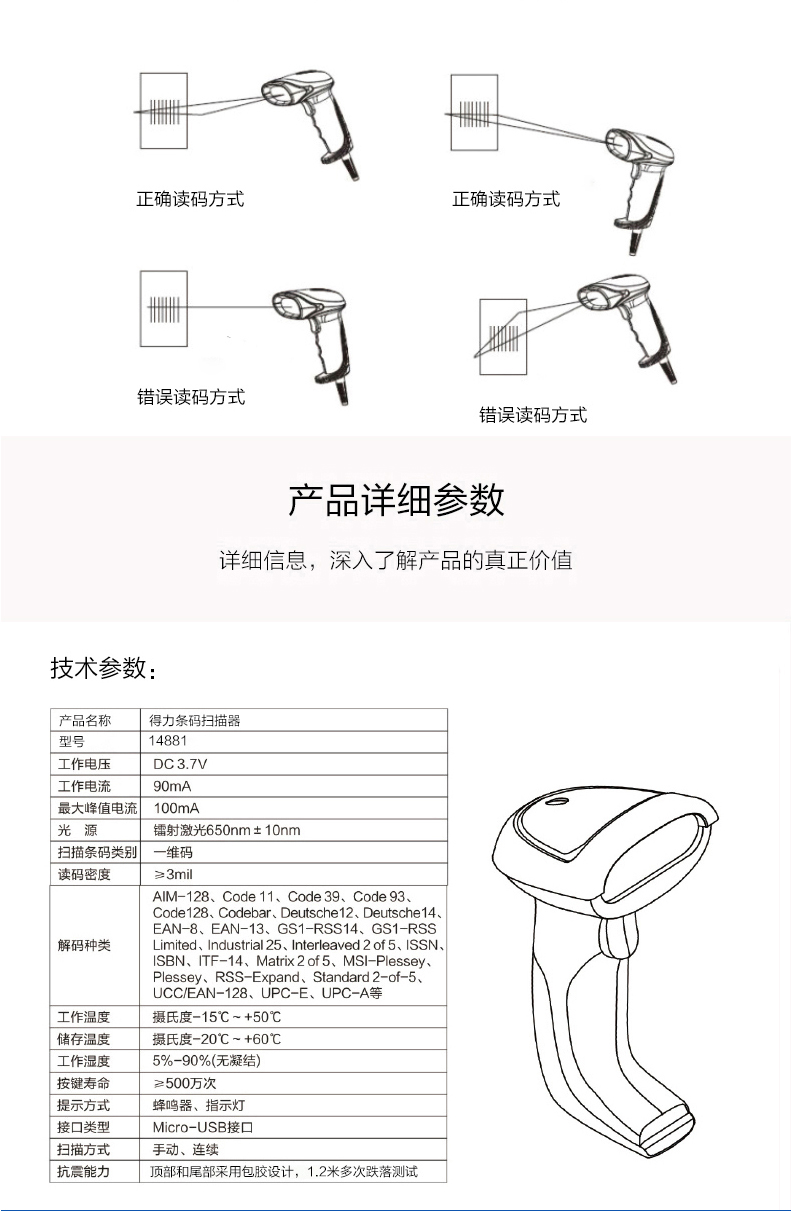 正确读码方式

正确读码方式

错误读码方式

错误读码方式

产品详细参数

详细信息，深入了解产品的真正价值

技术参数：

| 产品名称 | 得力条码扫描器 |
|---|---|
| 型号 | 14881 |
| 工作电压 | DC 3.7V |
| 工作电流 | 90mA |
| 最大峰值电流 | 100mA |
| 光　源 | 镭射激光650nm ± 10nm |
| 扫描条码类别 | 一维码 |
| 读码密度 | ≥3mil |
| 解码种类 | AIM-128、Code 11、Code 39、Code 93、Code128、Codebar、Deutsche12、Deutsche14、EAN-8、EAN-13、GS1-RSS14、GS1-RSS Limited、Industrial 25、Interleaved 2 of 5、ISSN、ISBN、ITF-14、Matrix 2 of 5、MSI-Plessey、Plessey、RSS-Expand、Standard 2-of-5、UCC/EAN-128、UPC-E、UPC-A等 |
| 工作温度 | 摄氏度-15℃ ~ +50℃ |
| 储存温度 | 摄氏度-20℃ ~ +60℃ |
| 工作湿度 | 5%-90%(无凝结) |
| 按键寿命 | ≥500万次 |
| 提示方式 | 蜂鸣器、指示灯 |
| 接口类型 | Micro-USB接口 |
| 扫描方式 | 手动、连续 |
| 抗震能力 | 顶部和尾部采用包胶设计，1.2米多次跌落测试 |