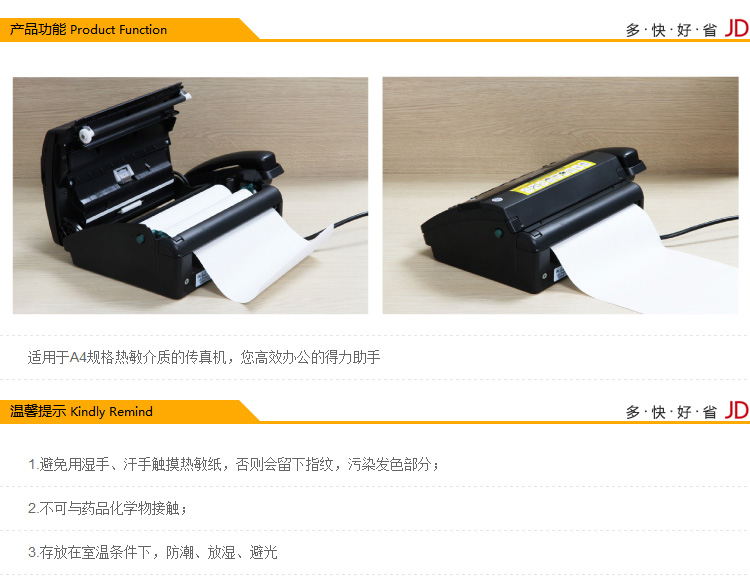 产品功能 Product Function

多·快·好·省 JD

适用于A4规格热敏介质的传真机，您高效办公的得力助手

温馨提示 Kindly Remind

多·快·好·省 JD

1.避免用湿手、汗手触摸热敏纸，否则会留下指纹，污染发色部分；

2.不可与药品化学物接触；

3.存放在室温条件下，防潮、放湿、避光