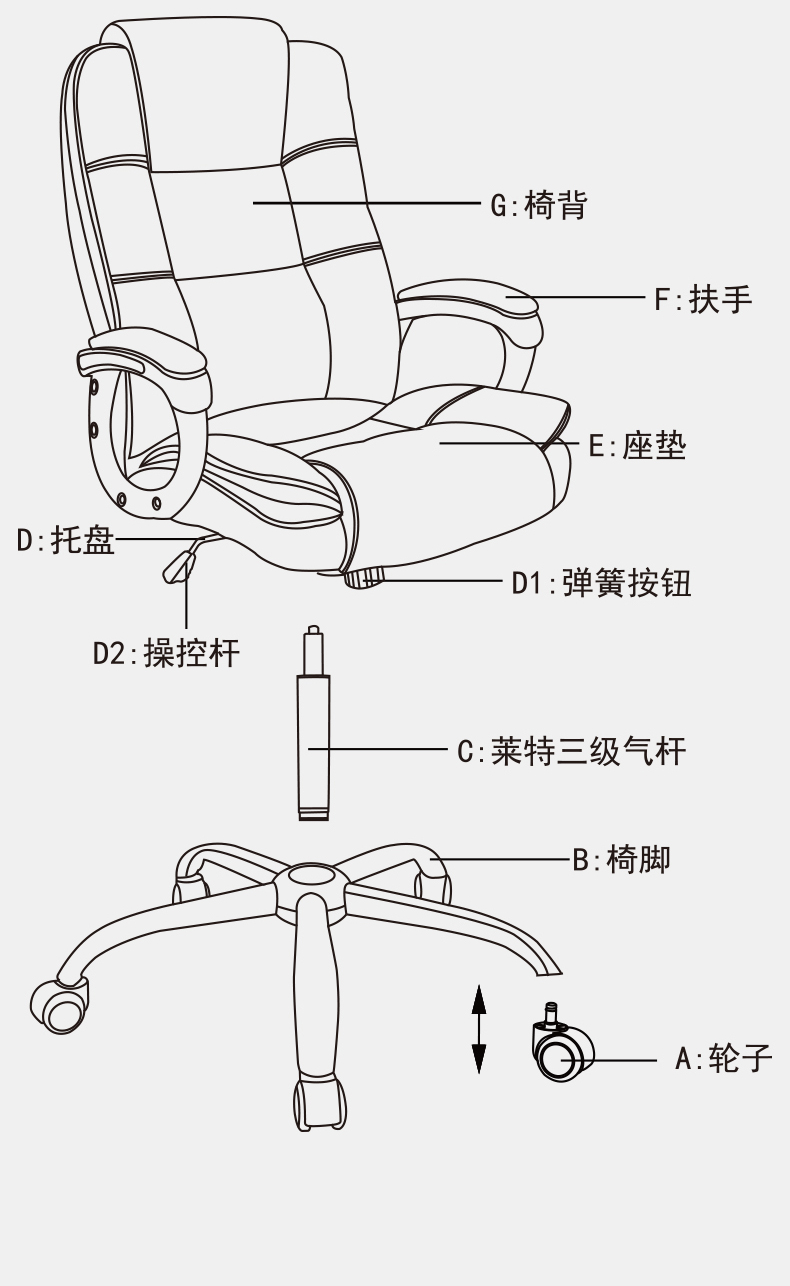 G:椅背

F:扶手

E:座垫

D:托盘

D1:弹簧按钮

D2:操控杆

C:莱特三级气杆

B:椅脚

A:轮子