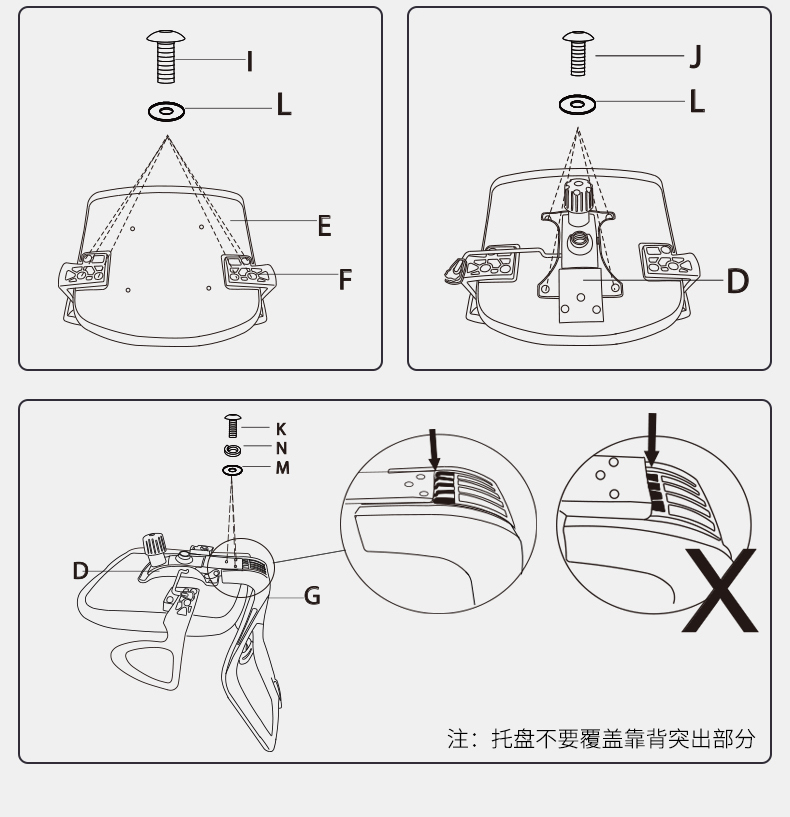 I
L
E
F

J
L
D

K
N
M
D
G
X

注：托盘不要覆盖靠背突出部分