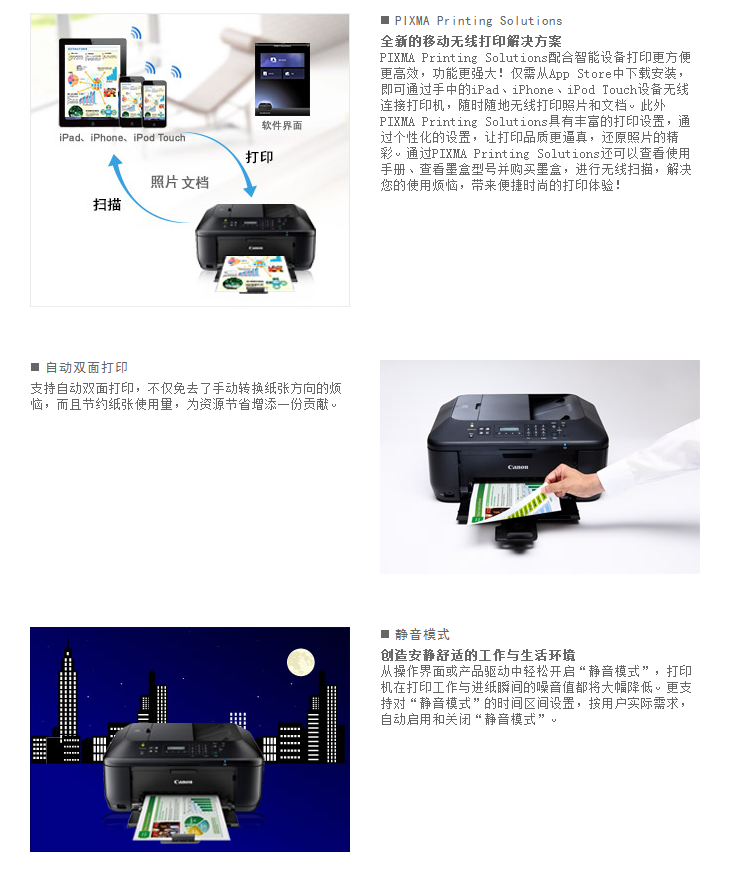 iPad、iPhone、iPod Touch

软件界面

打印

照片 文档

扫描

Canon

■ PIXMA Printing Solutions

全新的移动无线打印解决方案

PIXMA Printing Solutions配合智能设备打印更方便更高效，功能更强大！仅需从App Store中下载安装，即可通过手中的iPad、iPhone、iPod Touch设备无线连接打印机，随时随地无线打印照片和文档。此外PIXMA Printing Solutions具有丰富的打印设置，通过个性化的设置，让打印品质更逼真，还原照片的精彩。通过PIXMA Printing Solutions还可以查看使用手册、查看墨盒型号并购买墨盒，进行无线扫描，解决您的使用烦恼，带来便捷时尚的打印体验！

■ 自动双面打印

支持自动双面打印，不仅免去了手动转换纸张方向的烦恼，而且节约纸张使用量，为资源节省增添一份贡献。

Canon

Canon

■ 静音模式

创造安静舒适的工作与生活环境

从操作界面或产品驱动中轻松开启“静音模式”，打印机在打印工作与进纸瞬间的噪音值都将大幅降低。更支持对“静音模式”的时间区间设置，按用户实际需求，自动启用和关闭“静音模式”。