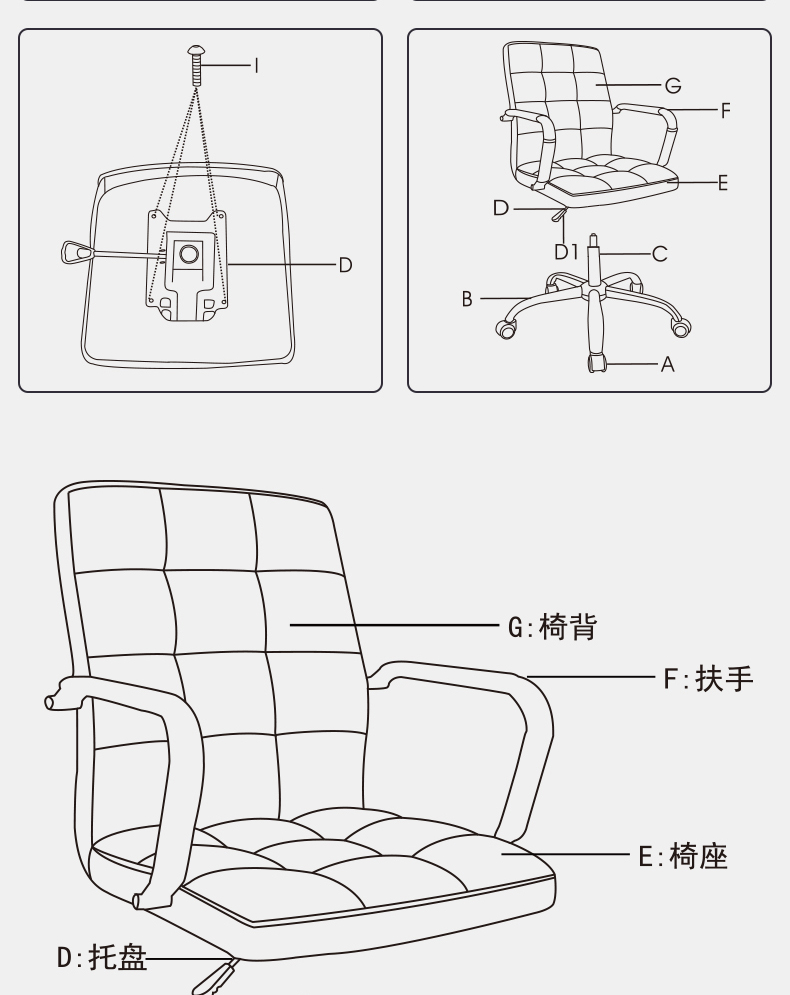 I

D

G

F

E

D

D1

C

B

A

G:椅背

F:扶手

E:椅座

D:托盘