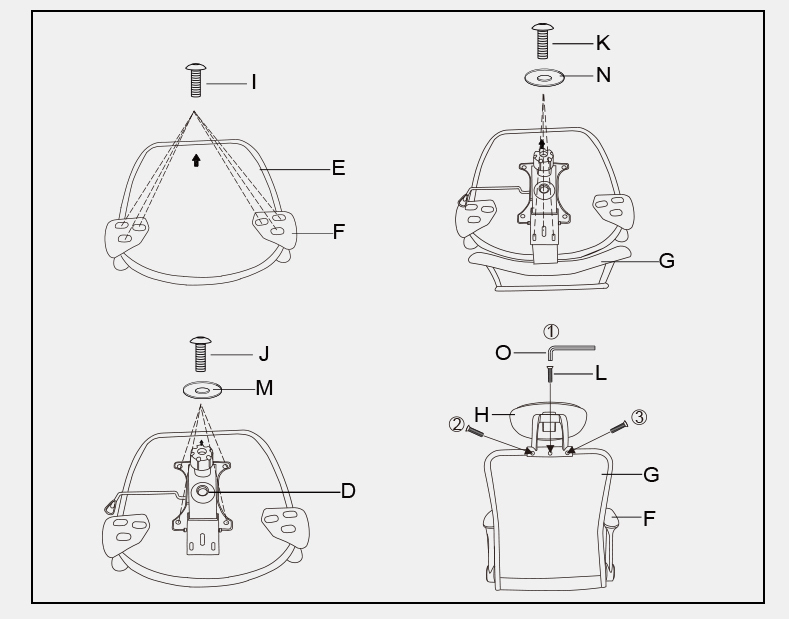 I
E
F

K
N
G

J
M
D

①
O
L
H
②
③
G
F