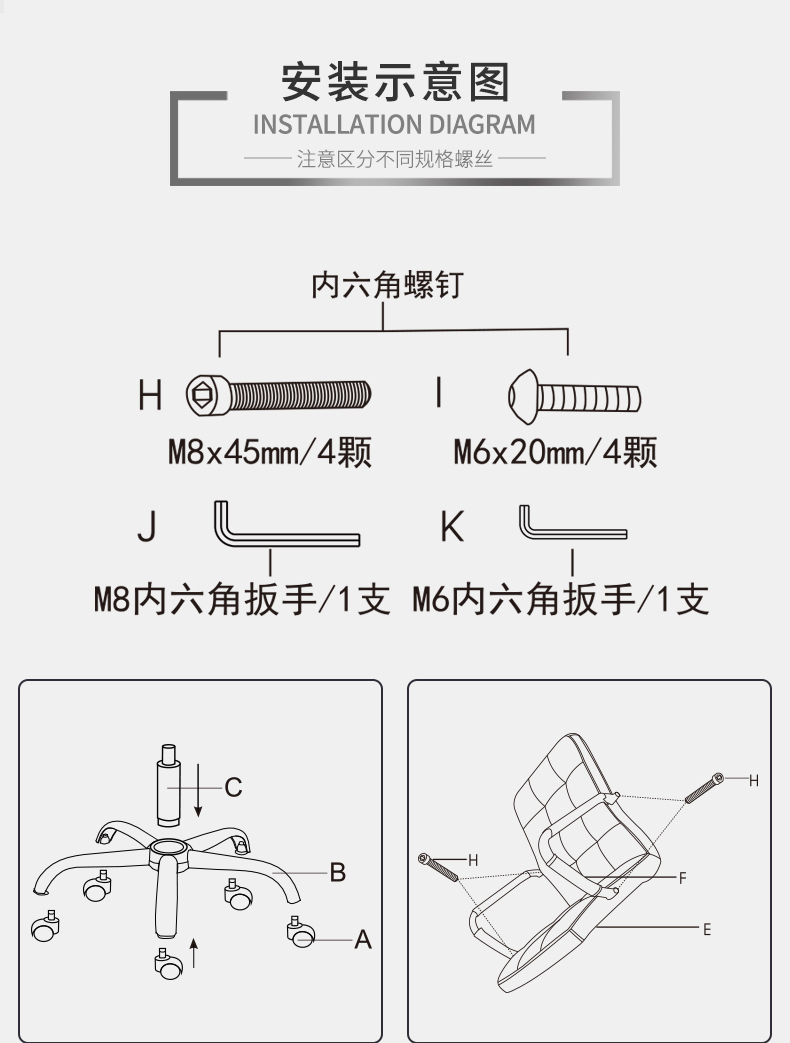 安装示意图
INSTALLATION DIAGRAM
注意区分不同规格螺丝

内六角螺钉

H
M8x45mm/4颗

I
M6x20mm/4颗

J
M8内六角扳手/1支

K
M6内六角扳手/1支

C
B
A

H
H
F
E