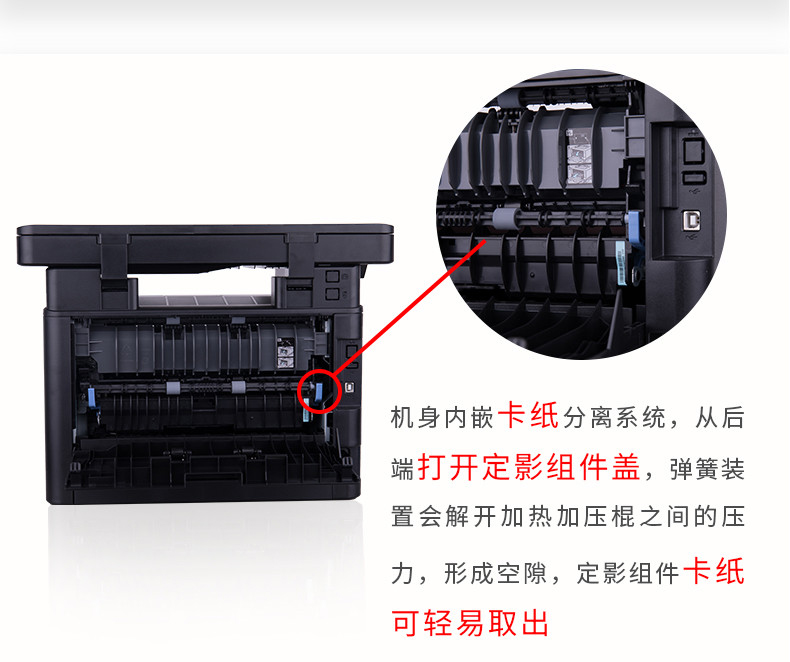 机身内嵌卡纸分离系统，从后端打开定影组件盖，弹簧装置会解开加热加压棍之间的压力，形成空隙，定影组件卡纸可轻易取出