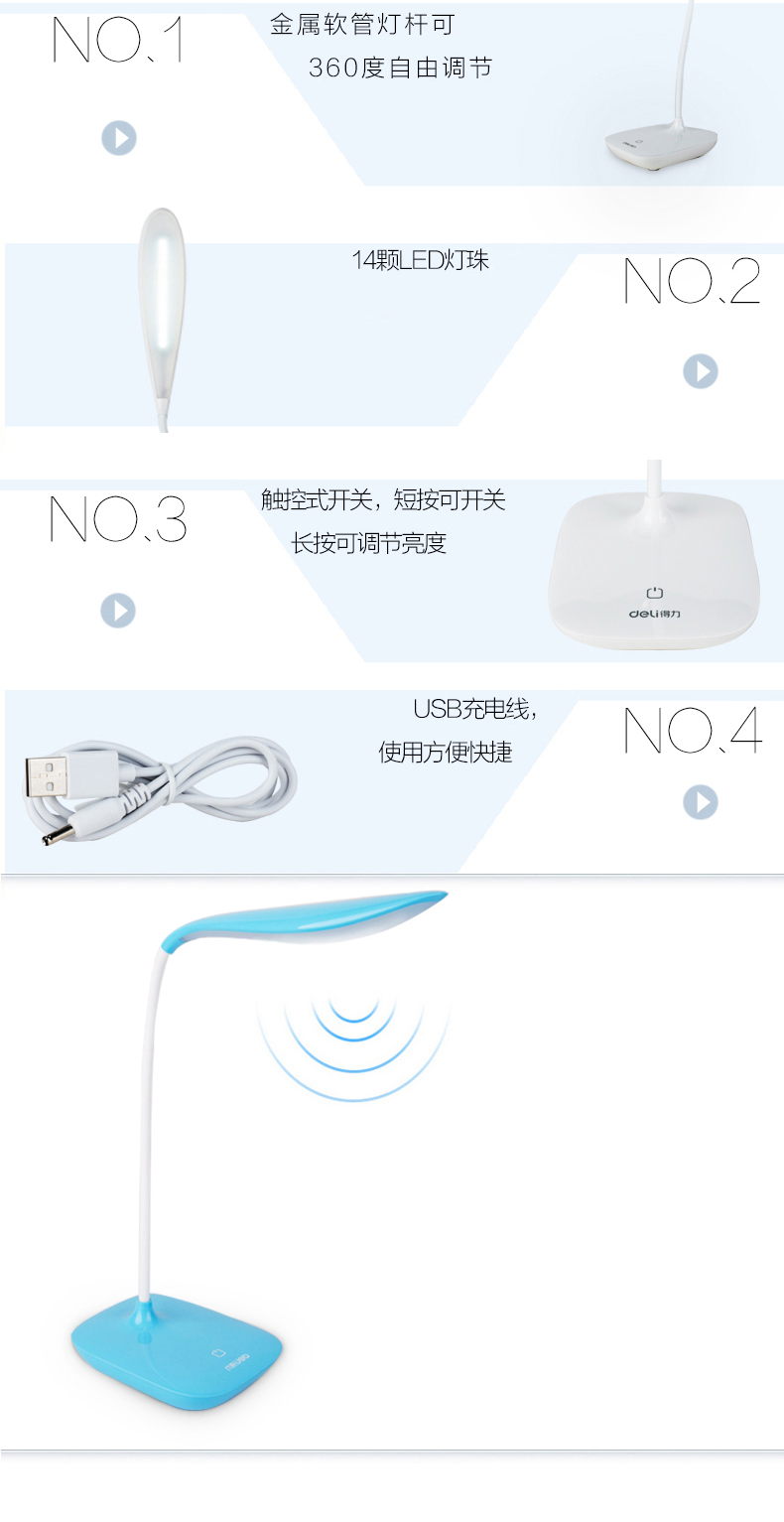 NO.1

金属软管灯杆可
360度自由调节

14颗LED灯珠

NO.2

NO.3

触控式开关，短按可开关
长按可调节亮度

deli得力

USB充电线，
使用方便快捷

NO.4