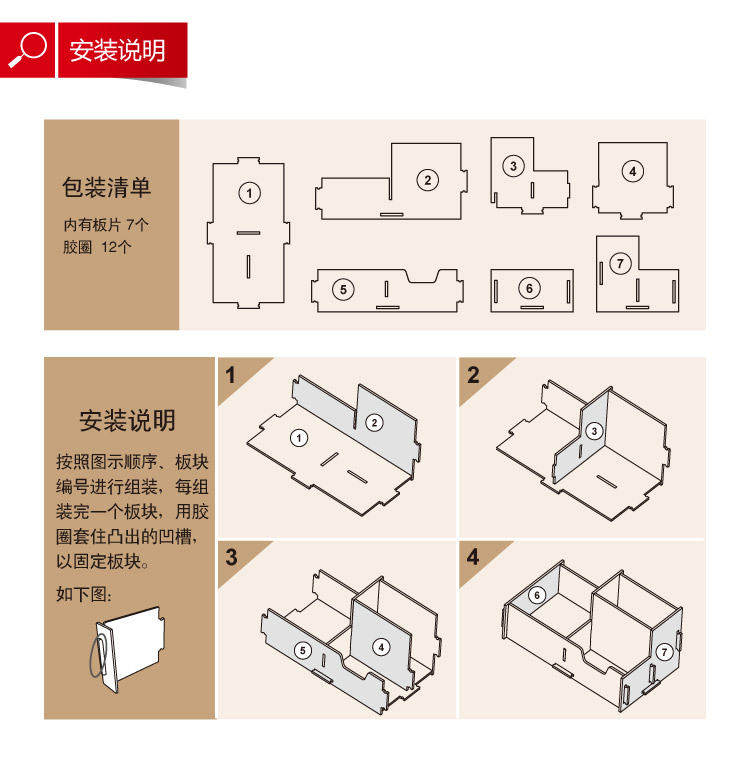 安装说明

包装清单

内有板片 7个
胶圈 12个

1 2 3 4 5 6 7

安装说明

按照图示顺序、板块编号进行组装，每组装完一个板块，用胶圈套住凸出的凹槽，以固定板块。

如下图：

1
1 2

2
3

3
5 4

4
6 7