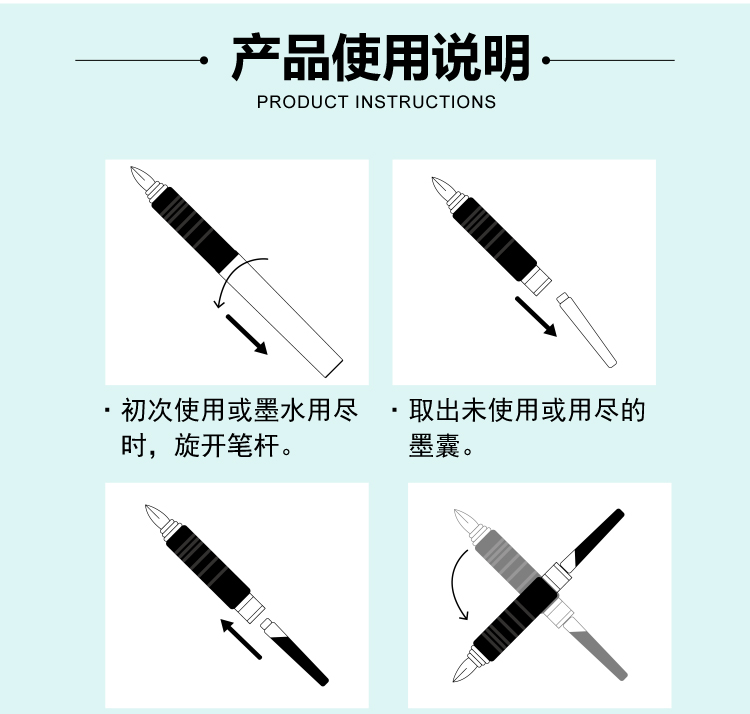 产品使用说明

PRODUCT INSTRUCTIONS

· 初次使用或墨水用尽时，旋开笔杆。

· 取出未使用或用尽的墨囊。