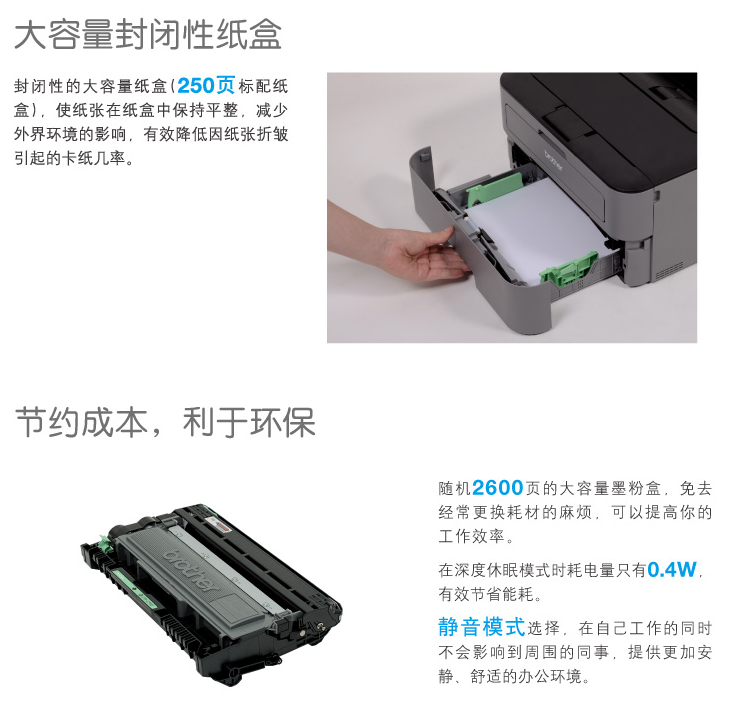 大容量封闭性纸盒

封闭性的大容量纸盒（250页标配纸盒），使纸张在纸盒中保持平整，减少外界环境的影响，有效降低因纸张折皱引起的卡纸几率。

brother

节约成本，利于环保

brother

随机2600页的大容量墨粉盒，免去经常更换耗材的麻烦，可以提高你的工作效率。

在深度休眠模式时耗电量只有0.4W，有效节省能耗。

静音模式选择，在自己工作的同时不会影响到周围的同事，提供更加安静、舒适的办公环境。