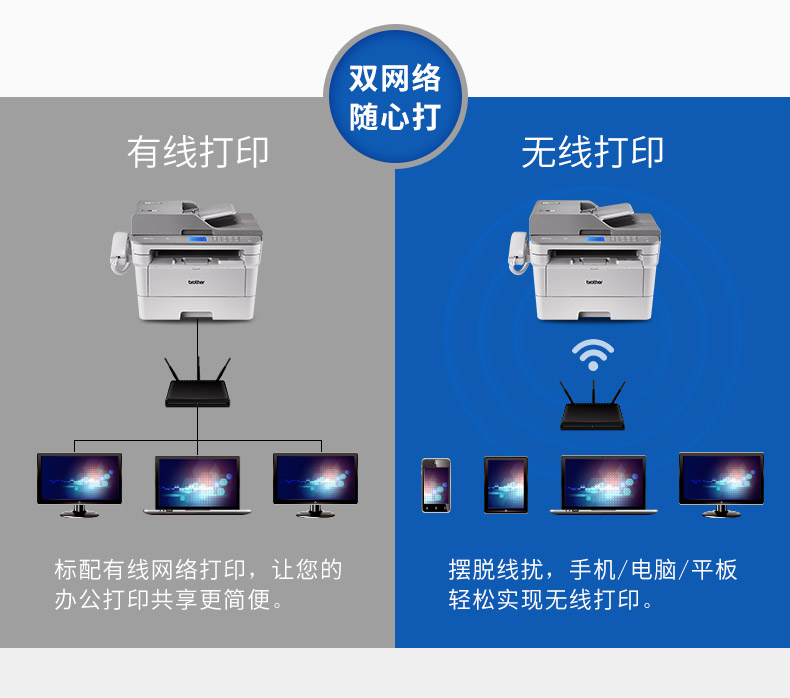 双网络
随心打

有线打印

brother

标配有线网络打印，让您的办公打印共享更简便。

无线打印

brother

摆脱线扰，手机/电脑/平板轻松实现无线打印。