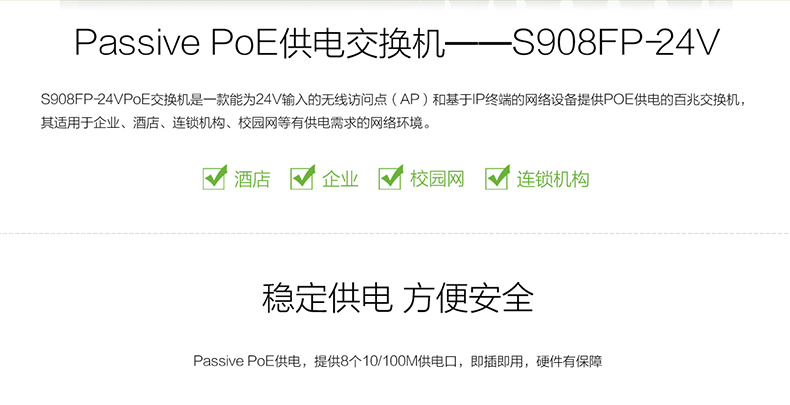 Passive PoE供电交换机——S908FP-24V

S908FP-24VPoE交换机是一款能为24V输入的无线访问点（AP）和基于IP终端的网络设备提供POE供电的百兆交换机，其适用于企业、酒店、连锁机构、校园网等有供电需求的网络环境。

酒店 企业 校园网 连锁机构

稳定供电 方便安全

Passive PoE供电，提供8个10/100M供电口，即插即用，硬件有保障