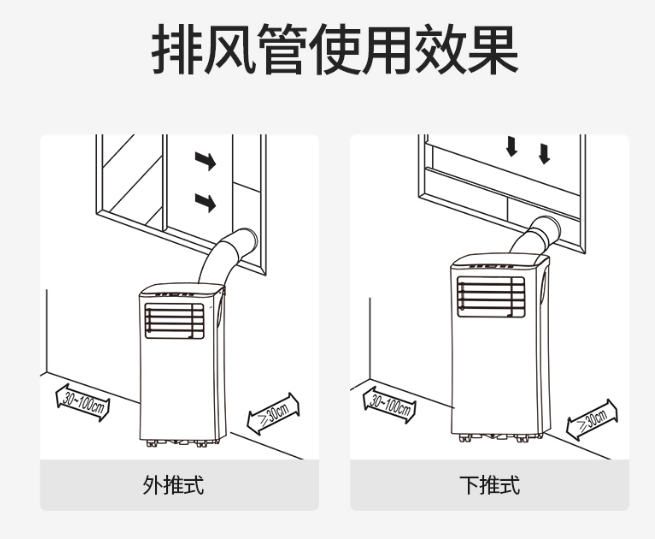 排风管使用效果

30~100cm

≥30cm

外推式

30~100cm

≥30cm

下推式