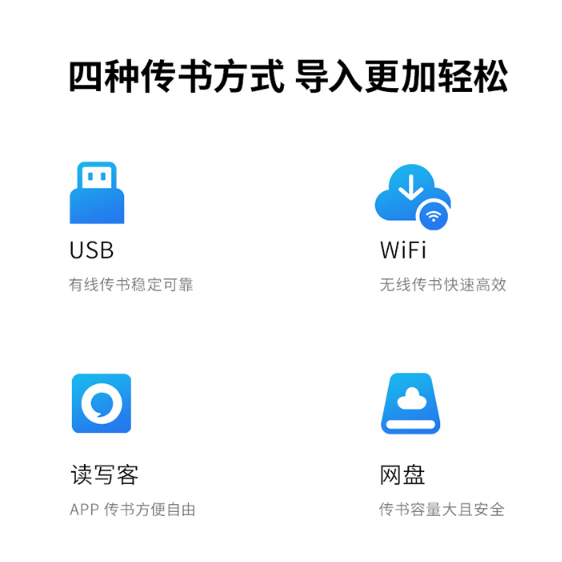 四种传书方式 导入更加轻松

USB

有线传书稳定可靠

WiFi

无线传书快速高效

读写客

APP传书方便自由

网盘

传书容量大且安全