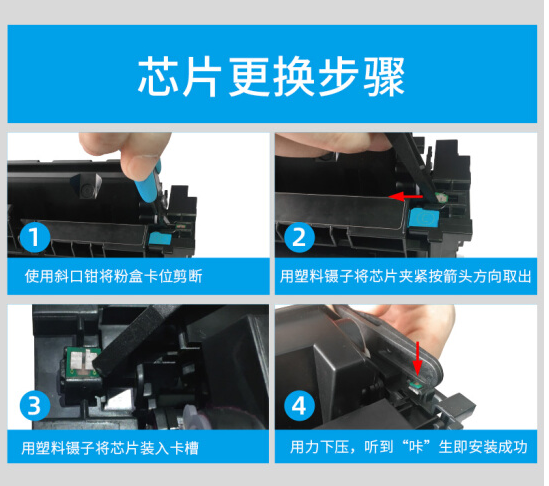 芯片更换步骤

1
使用斜口钳将粉盒卡位剪断

2
用塑料镊子将芯片夹紧按箭头方向取出

3
用塑料镊子将芯片装入卡槽

4
用力下压，听到“咔”生即安装成功