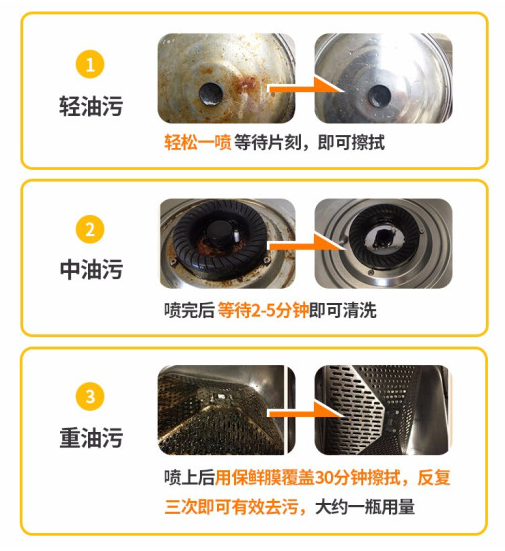 1

轻油污

轻松一喷 等待片刻，即可擦拭

2

中油污

喷完后 等待2-5分钟即可清洗

3

重油污

喷上后用保鲜膜覆盖30分钟擦拭，反复三次即可有效去污，大约一瓶用量