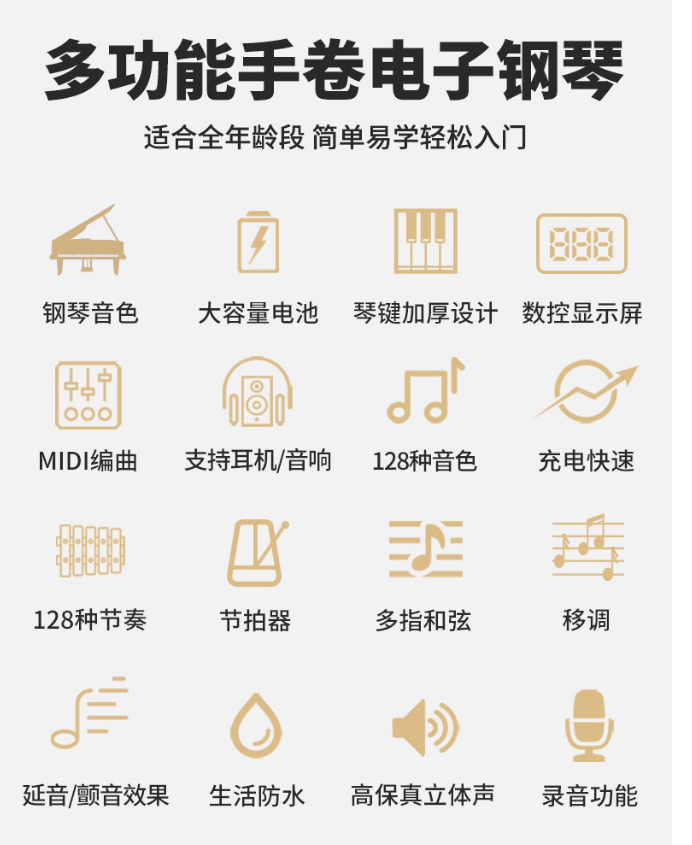 多功能手卷电子钢琴

适合全年龄段 简单易学轻松入门

钢琴音色

大容量电池

琴键加厚设计

数控显示屏

MIDI编曲

支持耳机/音响

128种音色

充电快速

128种节奏

节拍器

多指和弦

移调

延音/颤音效果

生活防水

高保真立体声

录音功能