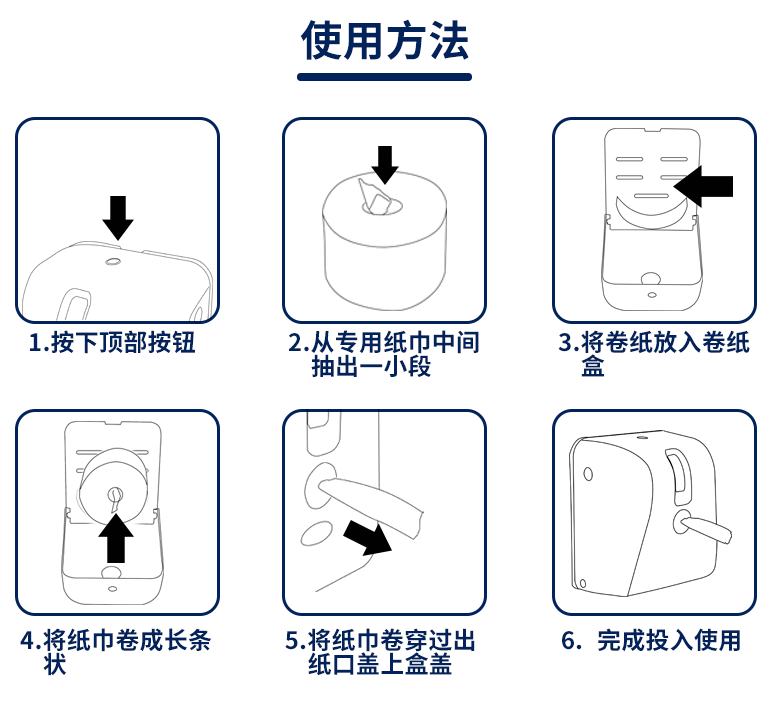 使用方法

1.按下顶部按钮

2.从专用纸巾中间抽出一小段

3.将卷纸放入卷纸盒

4.将纸巾卷成长条状

5.将纸巾卷穿过出纸口盖上盒盖

6. 完成投入使用