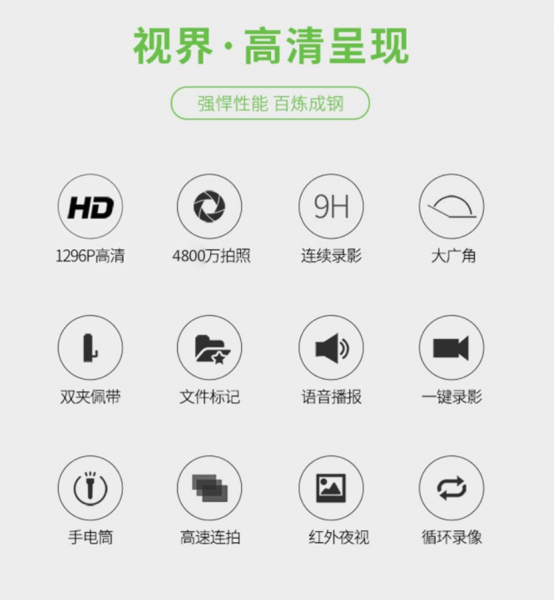 视界·高清呈现

强悍性能 百炼成钢

HD
1296P高清

4800万拍照

9H
连续录影

大广角

双夹佩带

文件标记

语音播报

一键录影

手电筒

高速连拍

红外夜视

循环录像