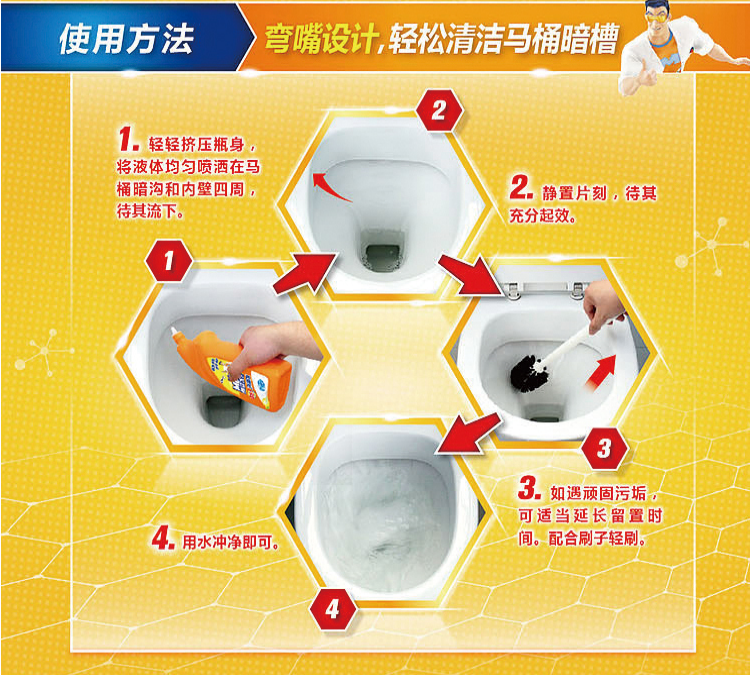 使用方法 弯嘴设计，轻松清洁马桶暗槽

1. 轻轻挤压瓶身，将液体均匀喷洒在马桶暗沟和内壁四周，待其流下。

2

2. 静置片刻，待其充分起效。

1

3

3. 如遇顽固污垢，可适当延长留置时间。配合刷子轻刷。

4. 用水冲净即可。

4