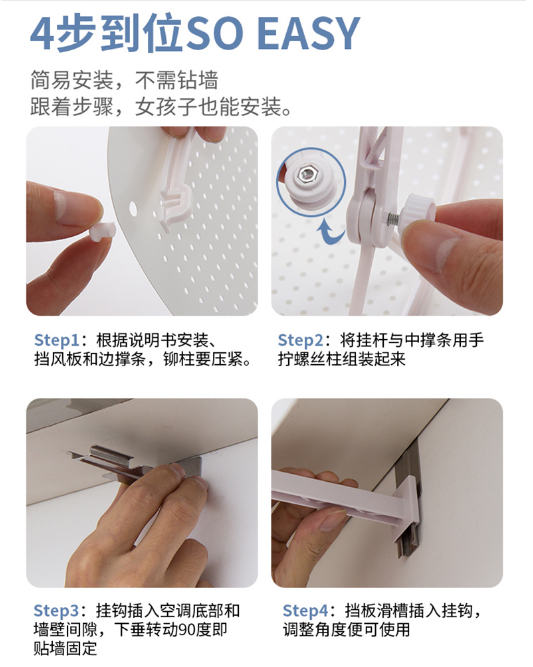 4步到位SO EASY

简易安装，不需钻墙
跟着步骤，女孩子也能安装。

Step1：根据说明书安装、挡风板和边撑条，铆柱要压紧。

Step2：将挂杆与中撑条用手拧螺丝柱组装起来

Step3：挂钩插入空调底部和墙壁间隙，下垂转动90度即贴墙固定

Step4：挡板滑槽插入挂钩，调整角度便可使用