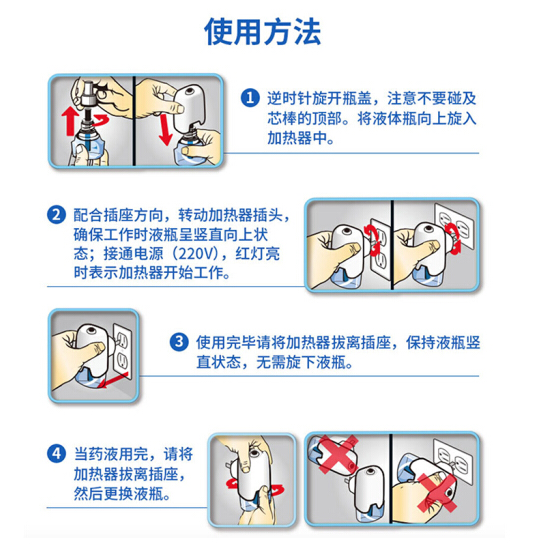 使用方法

1 逆时针旋开瓶盖，注意不要碰及芯棒的顶部。将液体瓶向上旋入加热器中。

2 配合插座方向，转动加热器插头，确保工作时液瓶呈竖直向上状态；接通电源（220V），红灯亮时表示加热器开始工作。

3 使用完毕请将加热器拔离插座，保持液瓶竖直状态，无需旋下液瓶。

4 当药液用完，请将加热器拔离插座，然后更换液瓶。