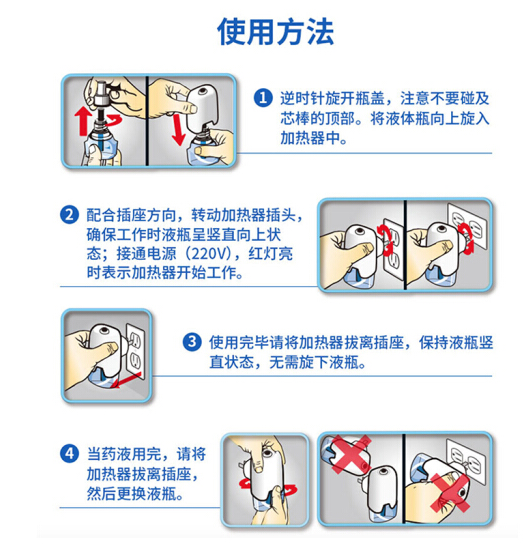 使用方法

1 逆时针旋开瓶盖，注意不要碰及芯棒的顶部。将液体瓶向上旋入加热器中。

2 配合插座方向，转动加热器插头，确保工作时液瓶呈竖直向上状态；接通电源（220V），红灯亮时表示加热器开始工作。

3 使用完毕请将加热器拔离插座，保持液瓶竖直状态，无需旋下液瓶。

4 当药液用完，请将加热器拔离插座，然后更换液瓶。