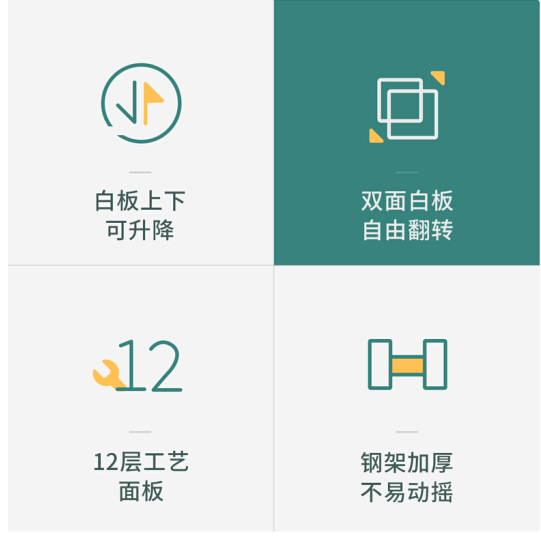 白板上下
可升降

双面白板
自由翻转

12

12层工艺
面板

钢架加厚
不易动摇