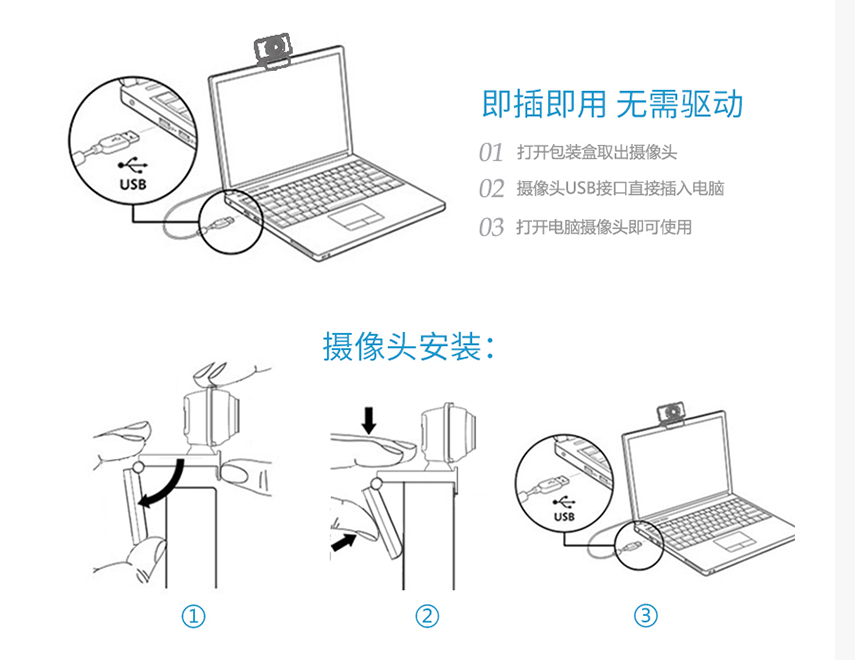 USB

即插即用 无需驱动

01 打开包装盒取出摄像头

02 摄像头USB接口直接插入电脑

03 打开电脑摄像头即可使用

摄像头安装：

USB

①

②

③