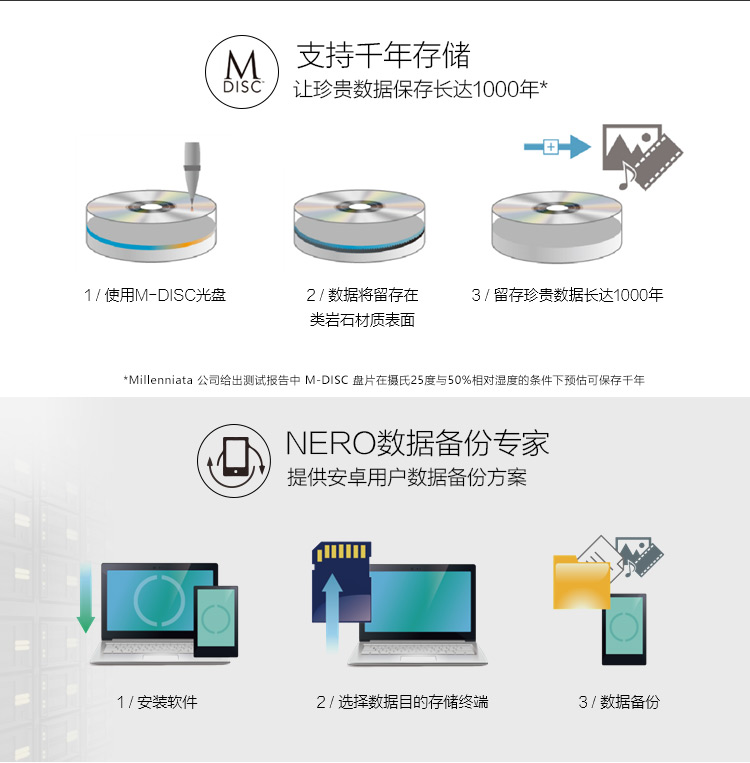 M
DISC

支持千年存储
让珍贵数据保存长达1000年*

1 / 使用M-DISC光盘

2 / 数据将留存在类岩石材质表面

3 / 留存珍贵数据长达1000年

*Millenniata 公司给出测试报告中 M-DISC 盘片在摄氏25度与50%相对湿度的条件下预估可保存千年

NERO数据备份专家
提供安卓用户数据备份方案

1 / 安装软件

2 / 选择数据目的存储终端

3 / 数据备份