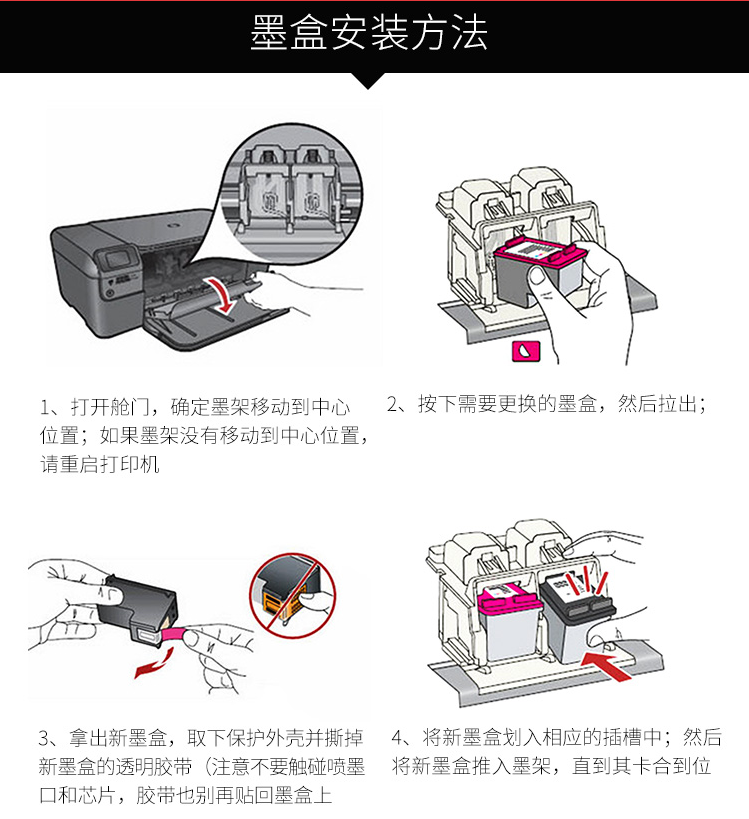 墨盒安装方法

1、打开舱门，确定墨架移动到中心位置；如果墨架没有移动到中心位置，请重启打印机

2、按下需要更换的墨盒，然后拉出；

3、拿出新墨盒，取下保护外壳并撕掉新墨盒的透明胶带（注意不要触碰喷墨口和芯片，胶带也别再贴回墨盒上

4、将新墨盒划入相应的插槽中；然后将新墨盒推入墨架，直到其卡合到位