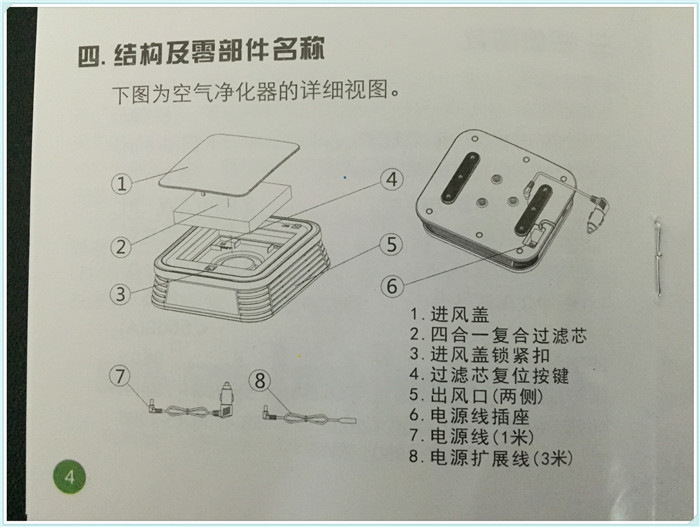 四. 结构及零部件名称

下图为空气净化器的详细视图。

1
2
3
4
5
6
7
8

1. 进风盖
2. 四合一复合过滤芯
3. 进风盖锁紧扣
4. 过滤芯复位按键
5. 出风口(两侧)
6. 电源线插座
7. 电源线(1米)
8. 电源扩展线(3米)

4