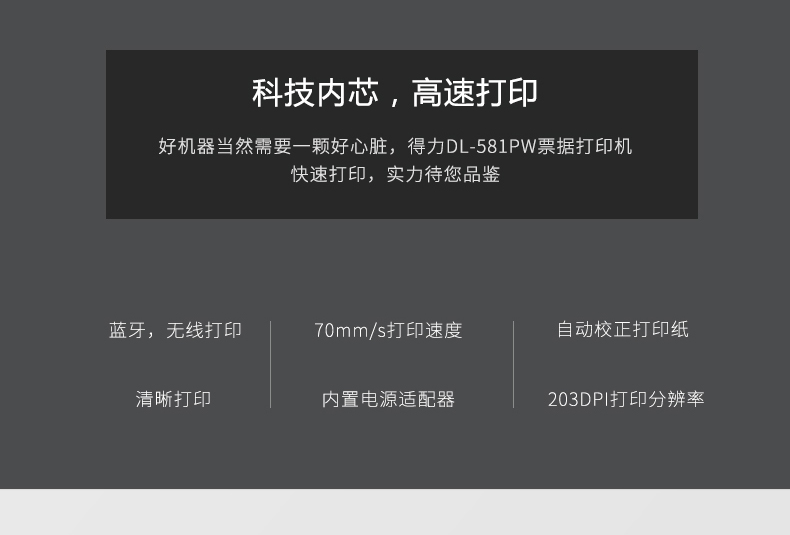 科技内芯，高速打印

好机器当然需要一颗好心脏，得力DL-581PW票据打印机
快速打印，实力待您品鉴

蓝牙，无线打印

清晰打印

70mm/s打印速度

内置电源适配器

自动校正打印纸

203DPI打印分辨率