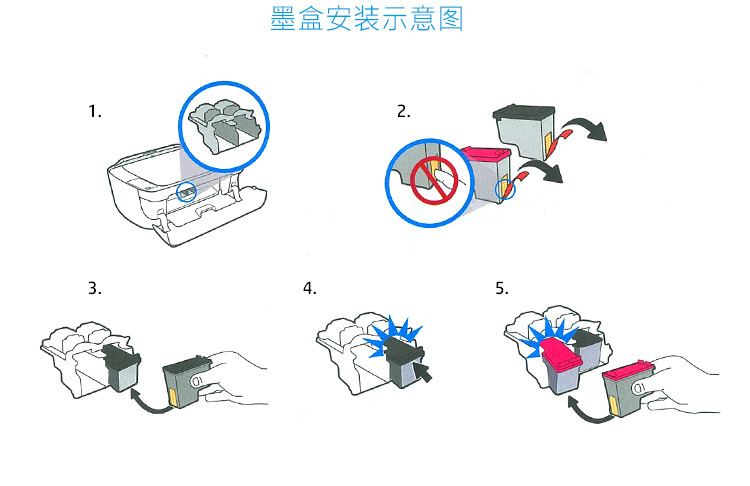 墨盒安装示意图

1.

2.

3.

4.

5.