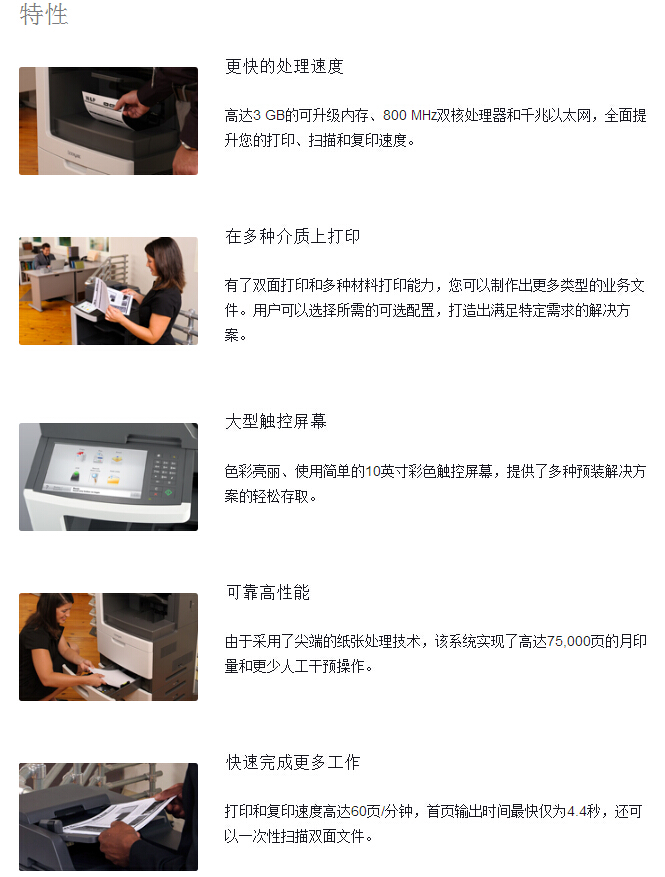 特性

更快的处理速度

高达3 GB的可升级内存、800 MHz双核处理器和千兆以太网，全面提升您的打印、扫描和复印速度。

在多种介质上打印

有了双面打印和多种材料打印能力，您可以制作出更多类型的业务文件。用户可以选择所需的可选配置，打造出满足特定需求的解决方案。

大型触控屏幕

色彩亮丽、使用简单的10英寸彩色触控屏幕，提供了多种预装解决方案的轻松存取。

可靠高性能

由于采用了尖端的纸张处理技术，该系统实现了高达75,000页的月印量和更少人工干预操作。

快速完成更多工作

打印和复印速度高达60页/分钟，首页输出时间最快仅为4.4秒，还可以一次性扫描双面文件。