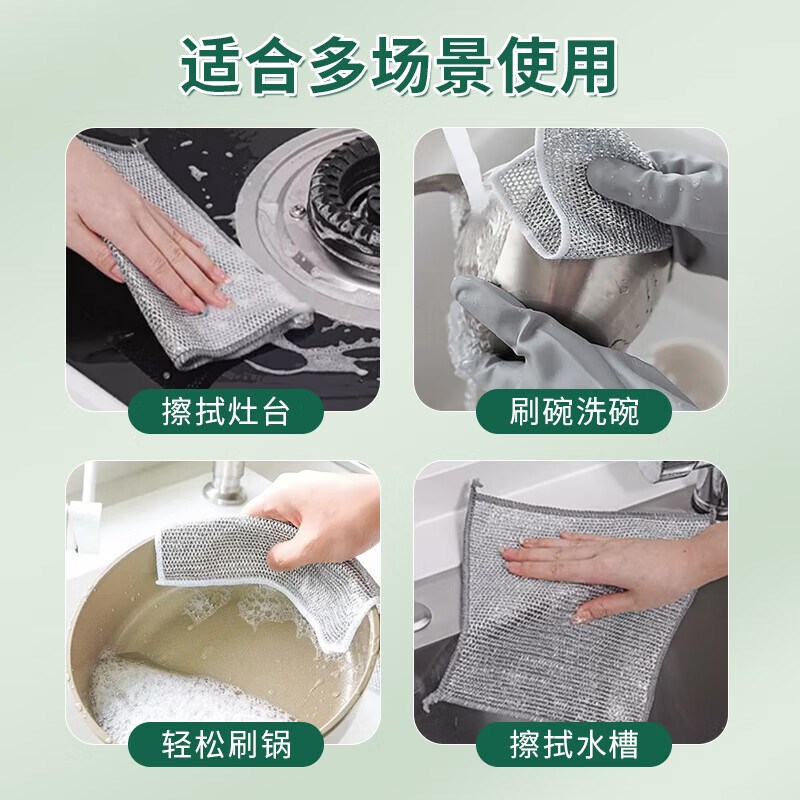 适合多场景使用

擦拭灶台

刷碗洗碗

轻松刷锅

擦拭水槽