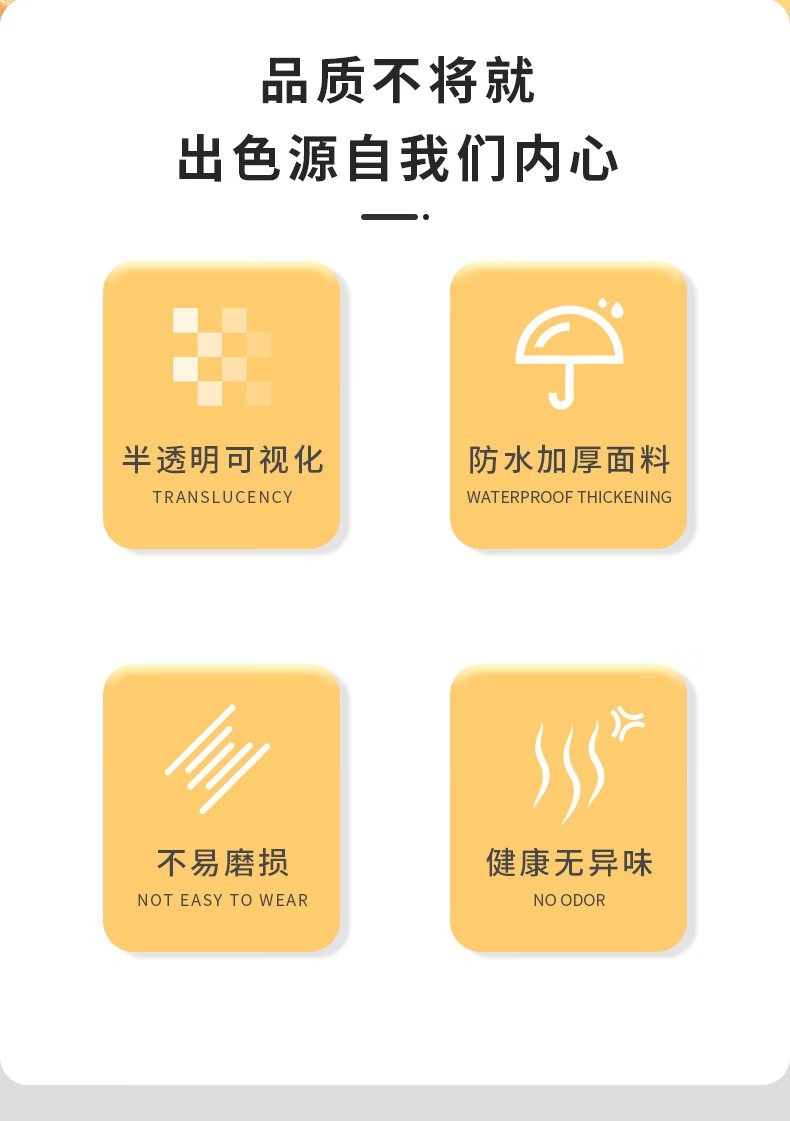 品质不将就
出色源自我们内心

半透明可视化
TRANSLUCENCY

防水加厚面料
WATERPROOF THICKENING

不易磨损
NOT EASY TO WEAR

健康无异味
NO ODOR