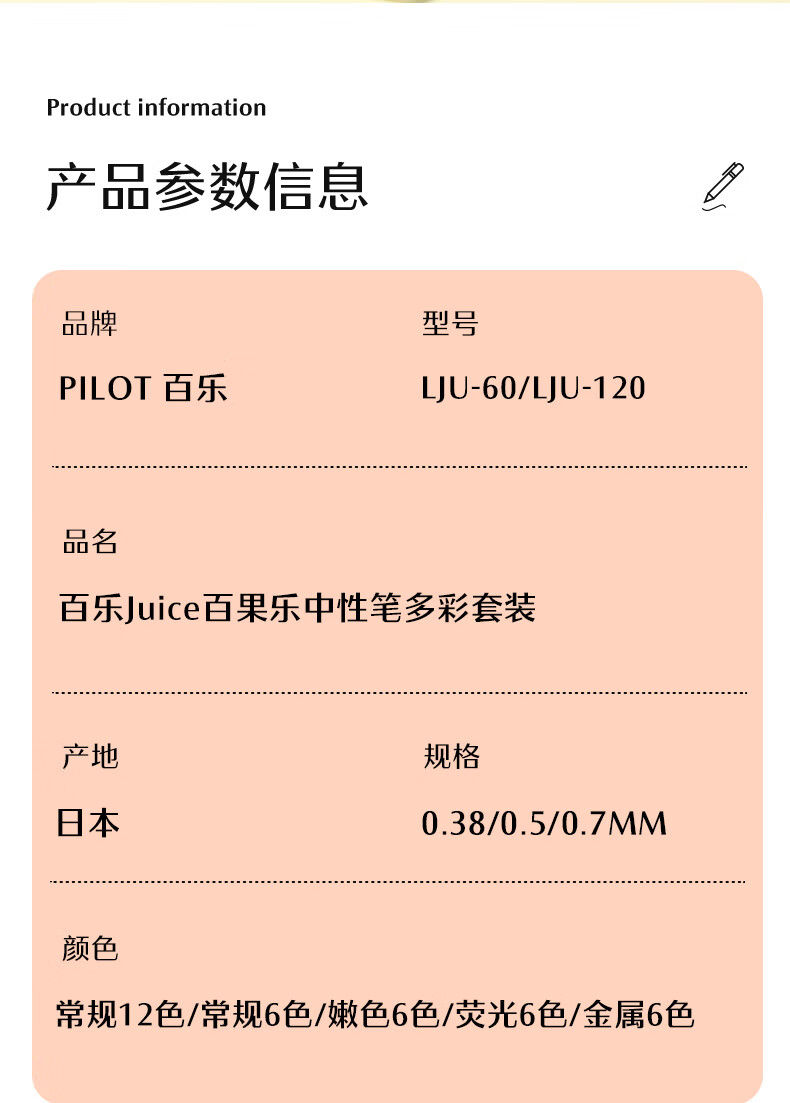 Product information

产品参数信息

品牌

PILOT 百乐

型号

LJU-60/LJU-120

品名

百乐Juice百果乐中性笔多彩套装

产地

日本

规格

0.38/0.5/0.7MM

颜色

常规12色/常规6色/嫩色6色/荧光6色/金属6色