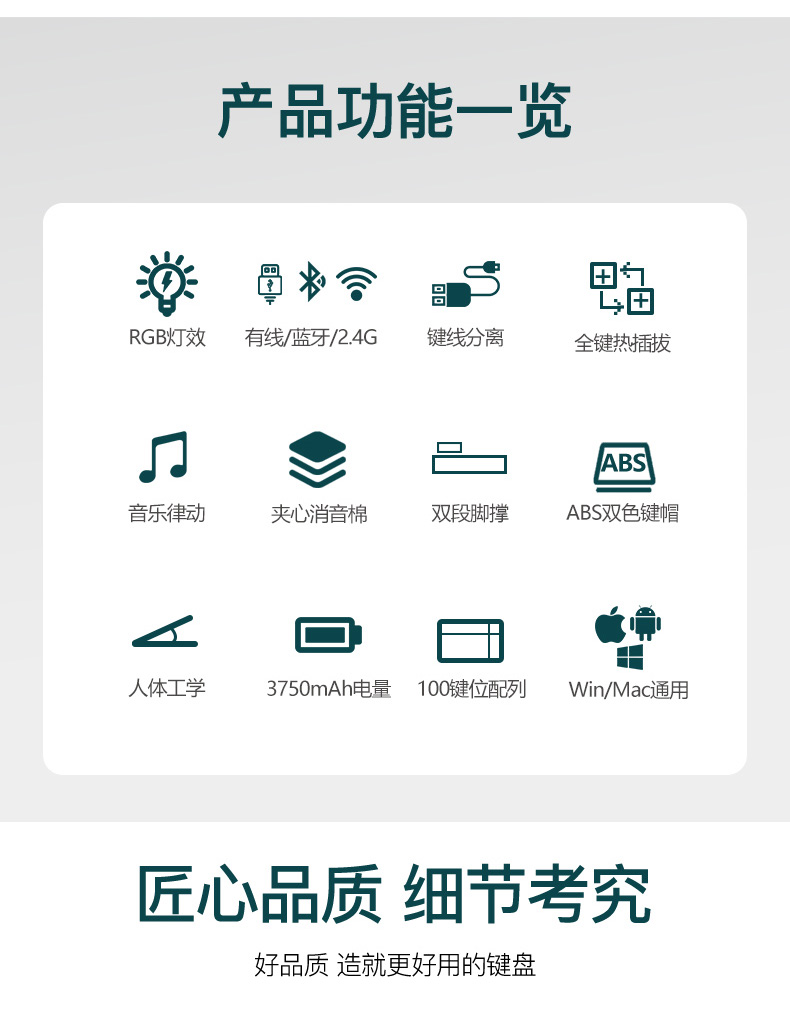 产品功能一览

RGB灯效
有线/蓝牙/2.4G
键线分离
全键热插拔

音乐律动
夹心消音棉
双段脚撑
ABS
ABS双色键帽

人体工学
3750mAh电量
100键位配列
Win/Mac通用

匠心品质 细节考究

好品质 造就更好用的键盘