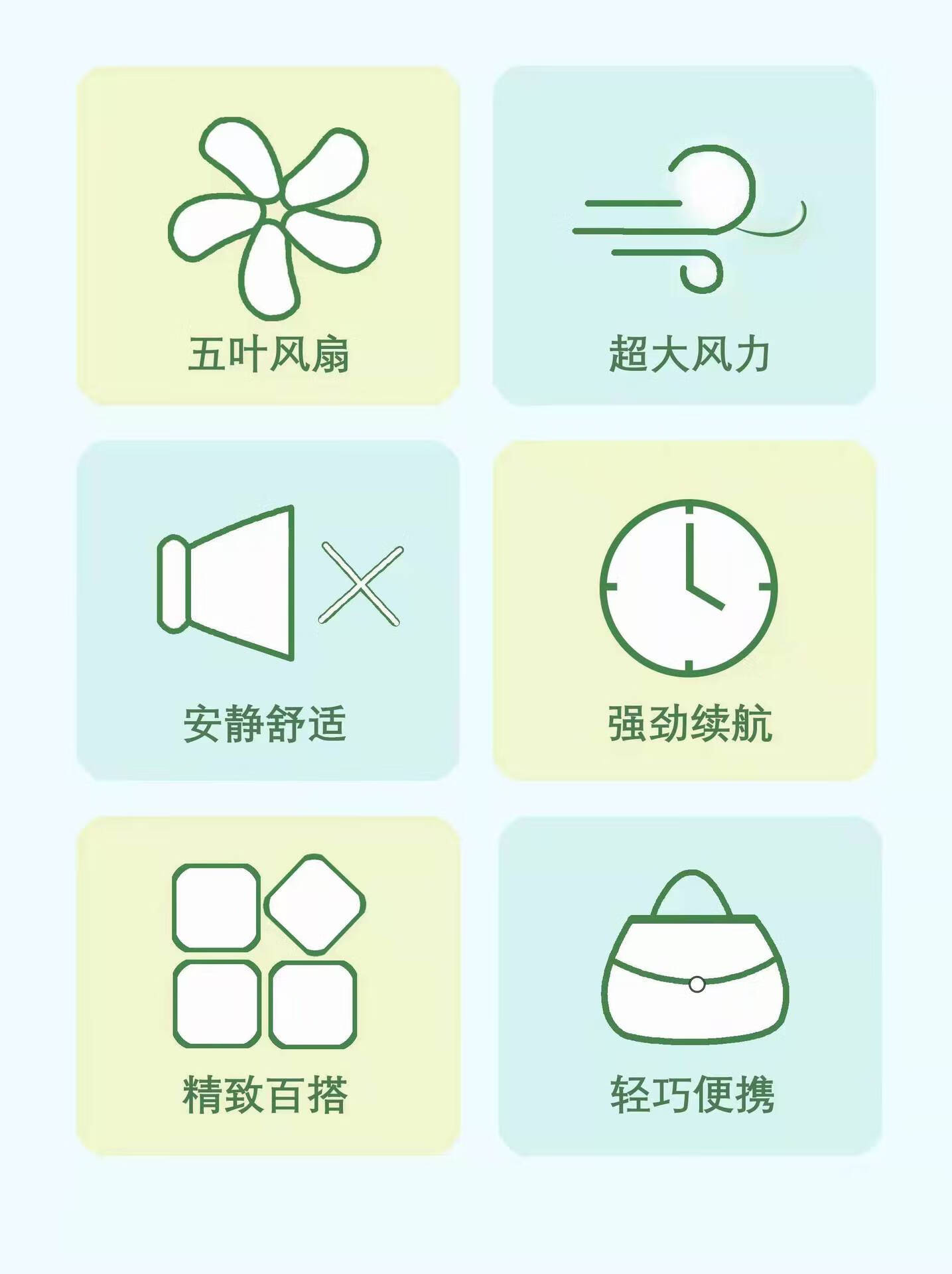 五叶风扇

超大风力

安静舒适

强劲续航

精致百搭

轻巧便携