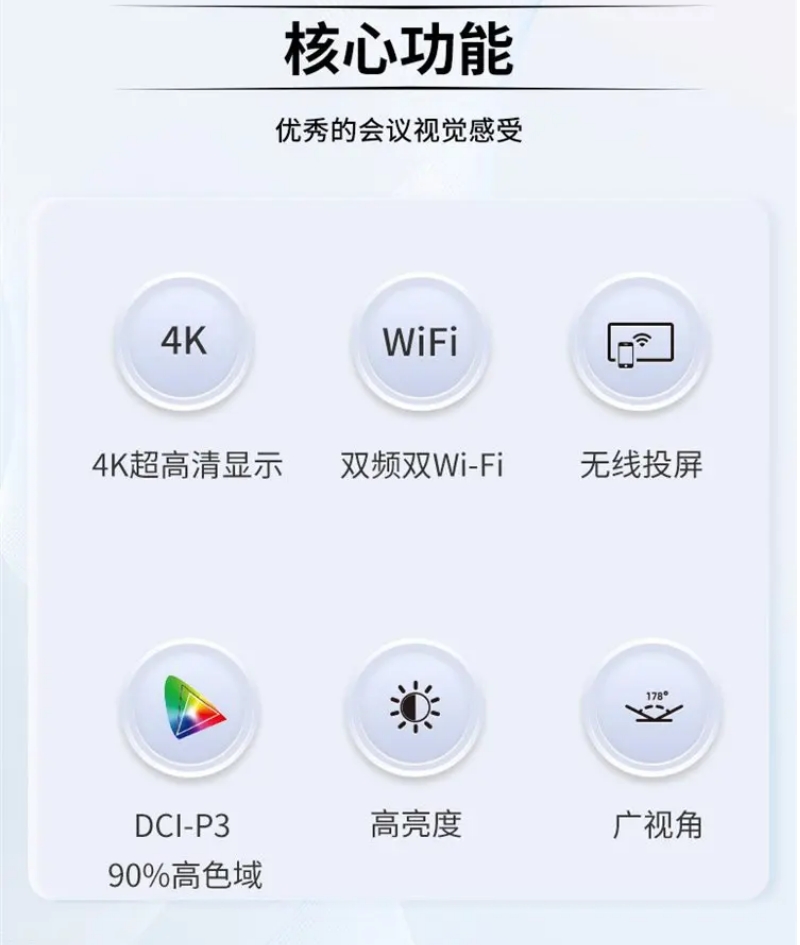 核心功能

优秀的会议视觉感受

4K

4K超高清显示

WiFi

双频双Wi-Fi

无线投屏

DCI-P3
90%高色域

高亮度

178°

广视角